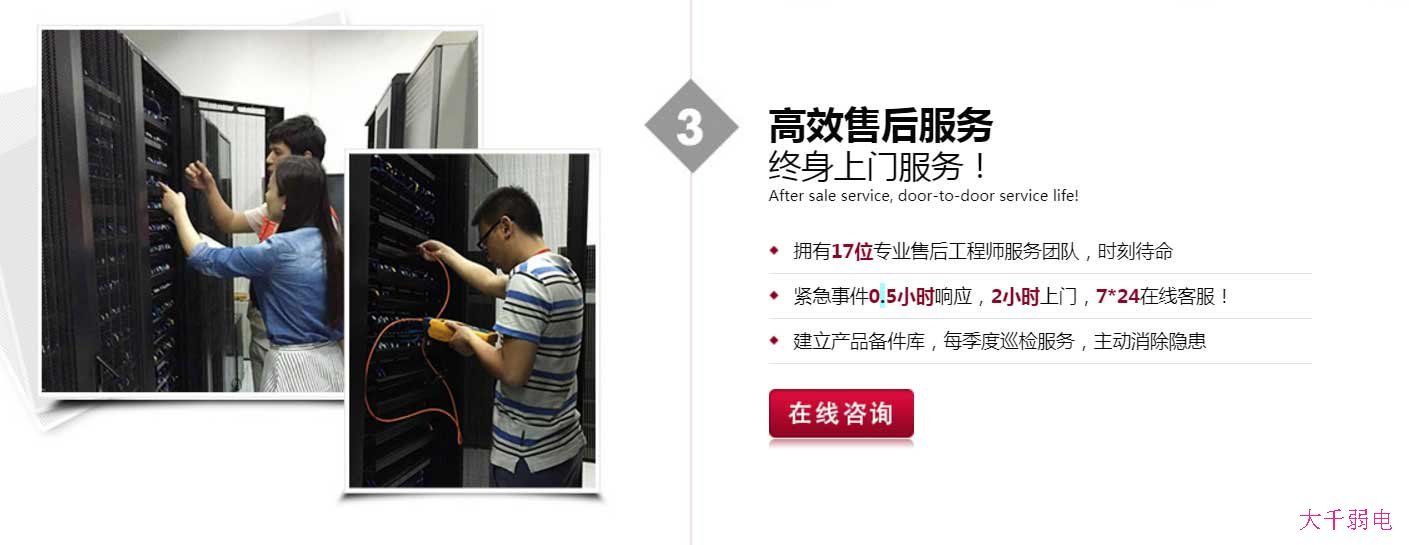 3

高效售后服务
终身上门服务！
After sale service, door-to-door service life!

拥有17位专业售后工程师服务团队，时刻待命

紧急事件0.5小时响应，2小时上门，7*24在线客服！

建立产品备件库，每季度巡检服务，主动消除隐患

在线咨询

大千弱电